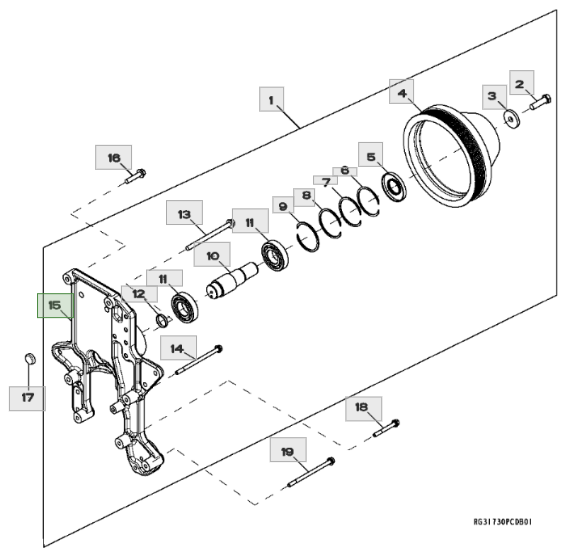 1
2
3
4
5
6
7
8
9
16
13
11
10
11
12
15
14
17
18
19
RG31730PCDB01