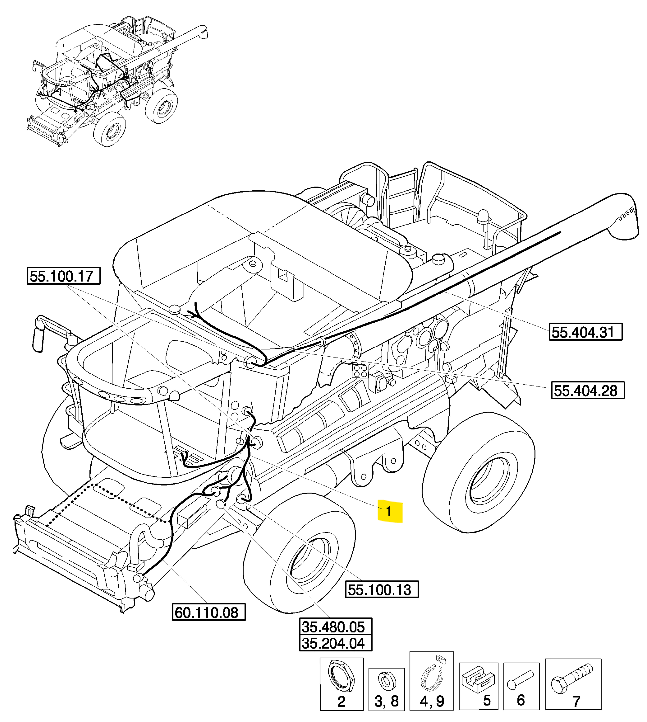 55.100.17

55.404.31

55.404.28

1

55.100.13

60.110.08

35.480.05
35.204.04

2
3, 8
4, 9
5
6
7