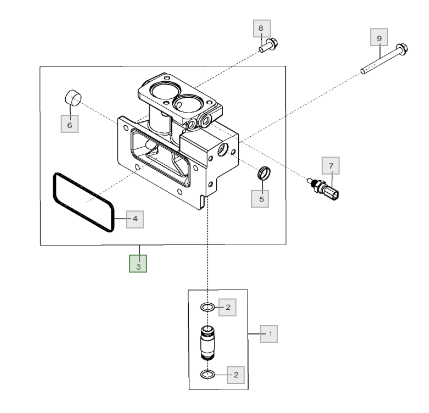 8
9
6
7
5
4
3
2
1
2